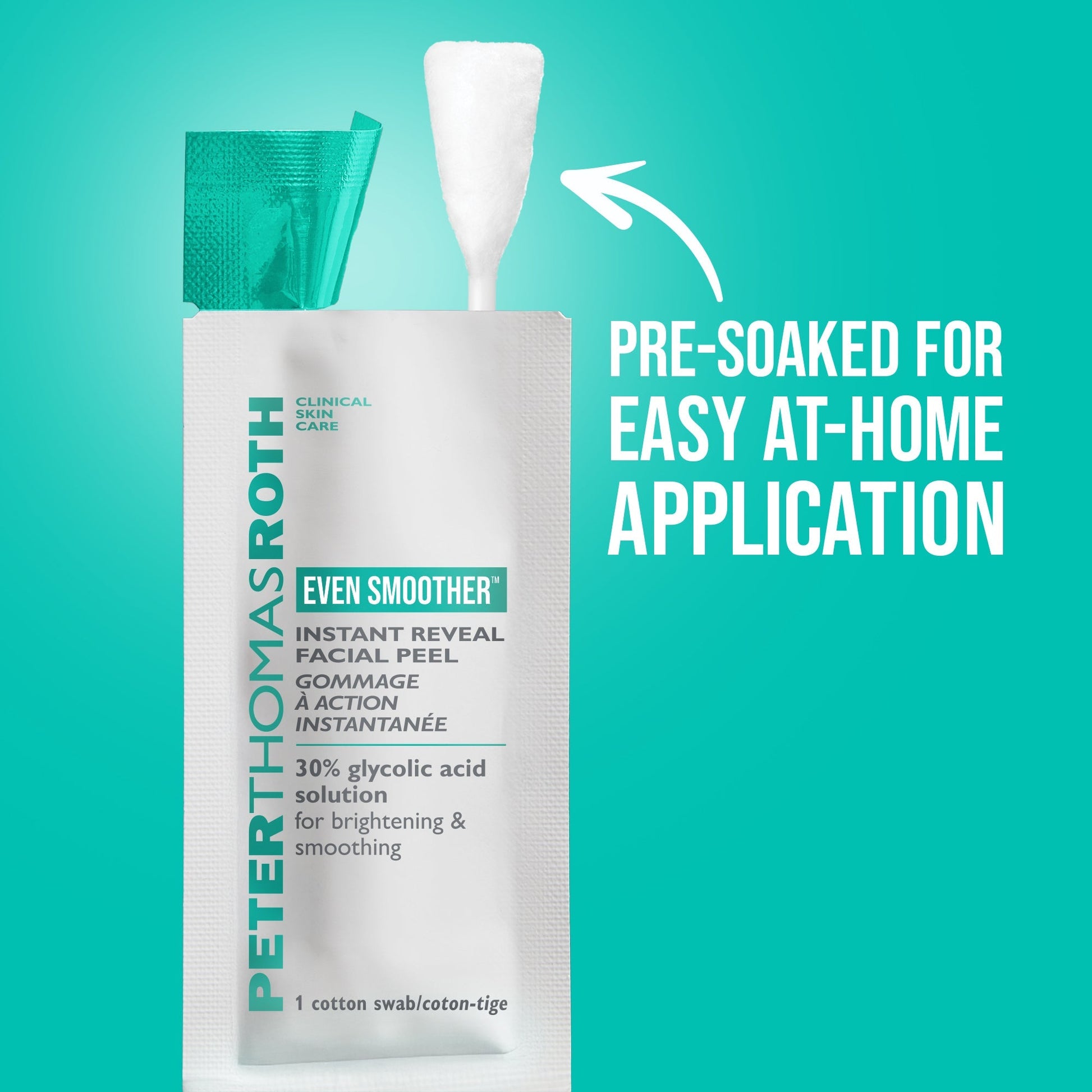 PRE-SOAKED FOR EASY AT-HOME APPLICATION

PETERTHOMASROTH

CLINICAL SKIN CARE

EVEN SMOOTHER™

INSTANT REVEAL FACIAL PEEL

GOMMAGE À ACTION INSTANTANÉE

30% glycolic acid solution for brightening & smoothing

1 cotton swab/coton-tige